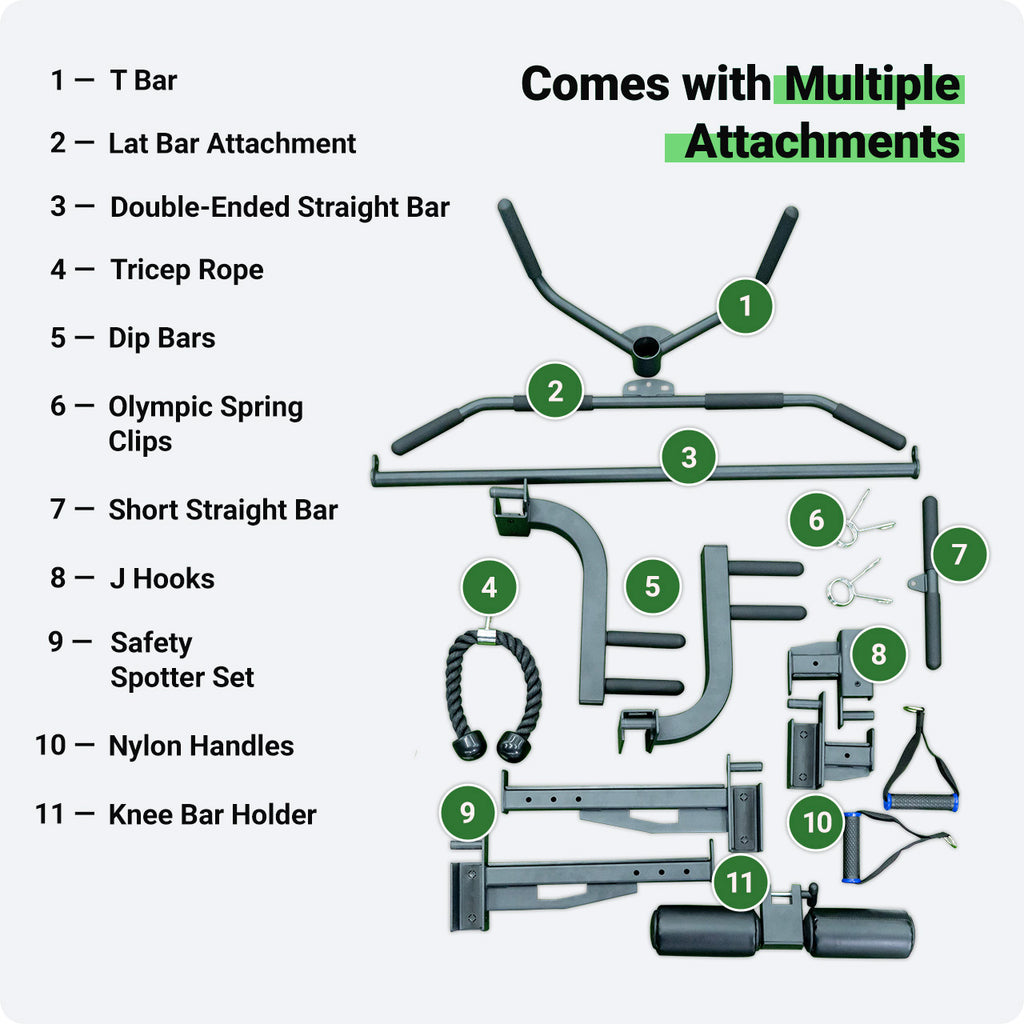 Comes with Multiple Attachments

1 — T Bar

2 — Lat Bar Attachment

3 — Double-Ended Straight Bar

4 — Tricep Rope

5 — Dip Bars

6 — Olympic Spring Clips

7 — Short Straight Bar

8 — J Hooks

9 — Safety Spotter Set

10 — Nylon Handles

11 — Knee Bar Holder

1
2
3
4
5
6
7
8
9
10
11